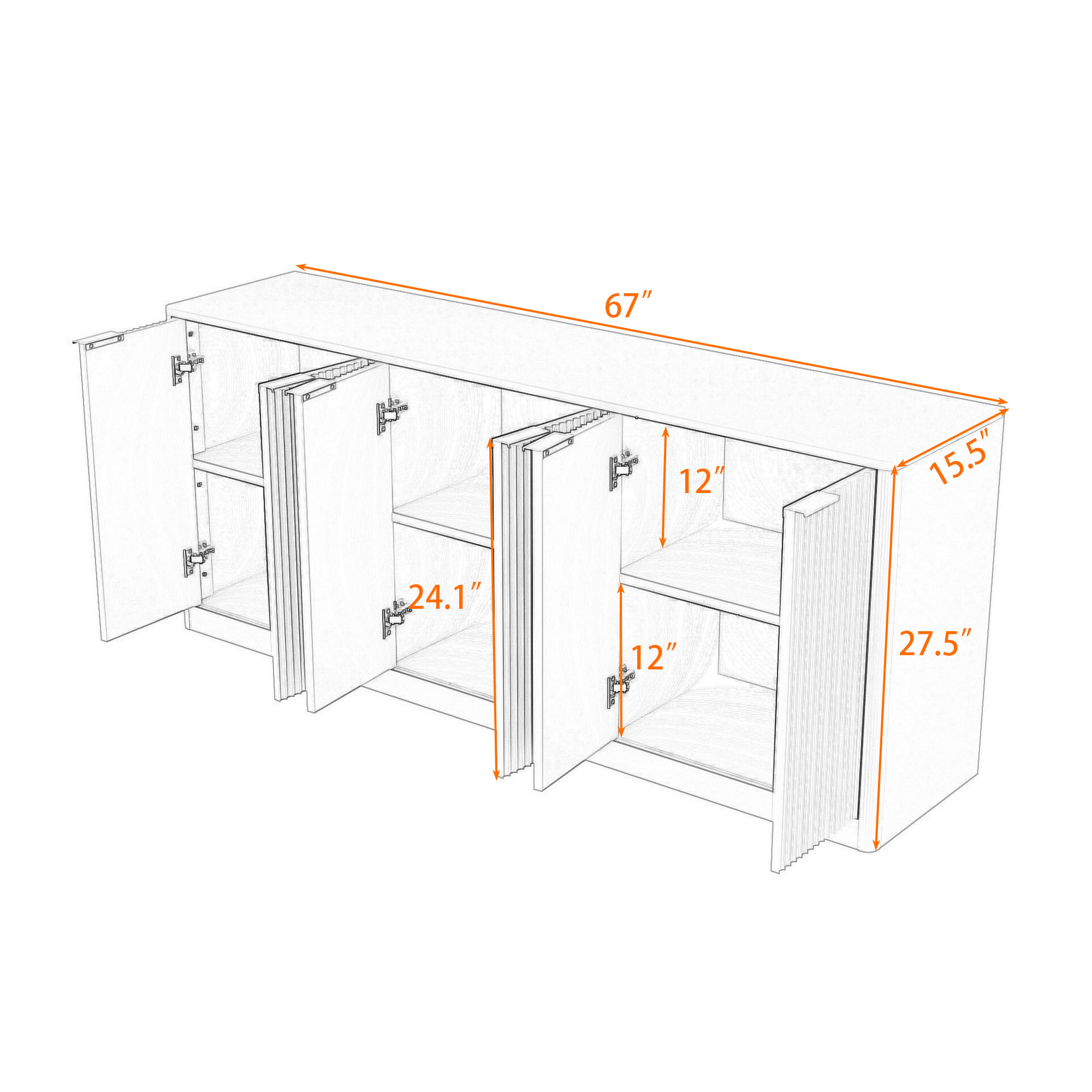 67″

15.5″

12″

24.1″

12″

27.5″