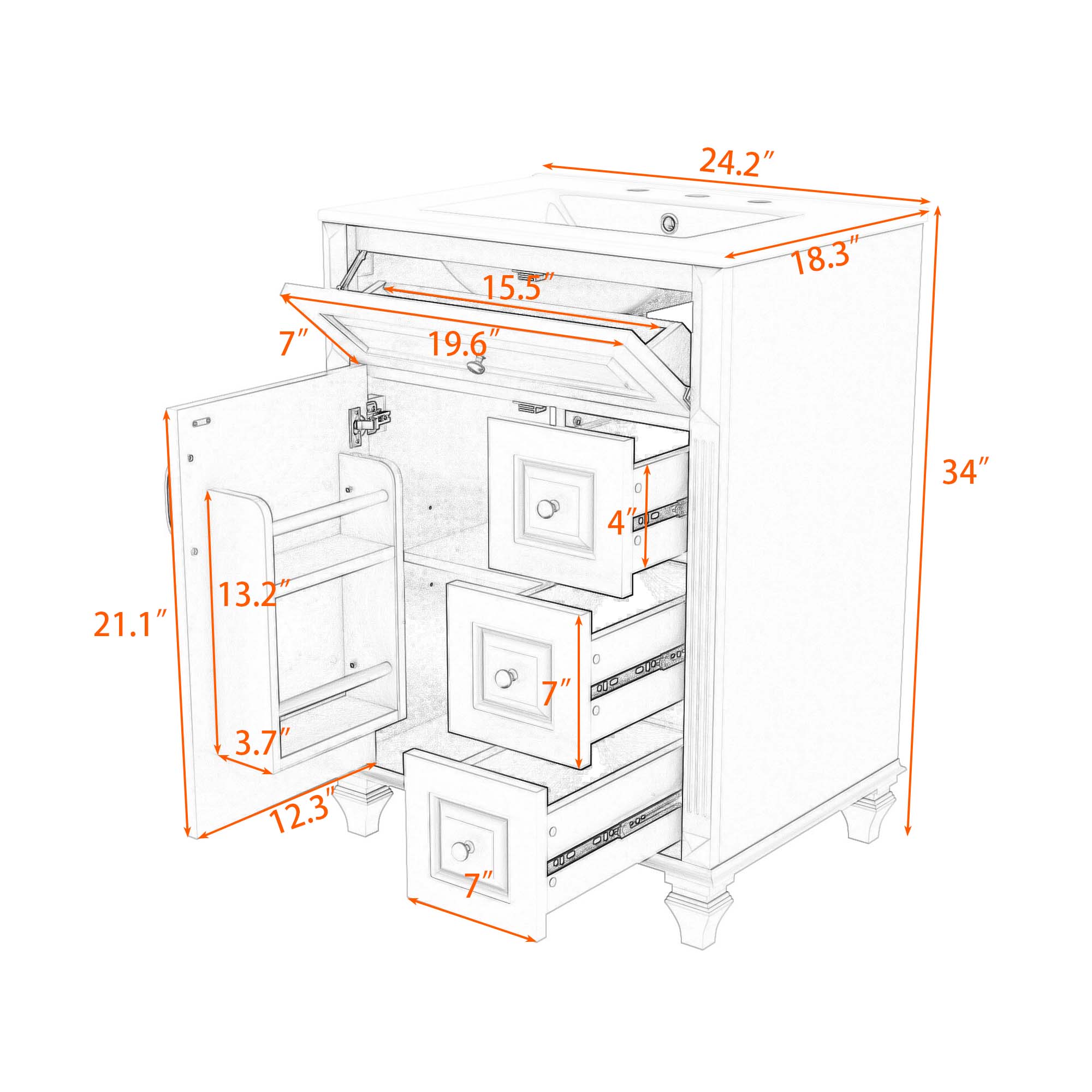 24.2″
18.3″
15.5″
7″
19.6″
34″
4″
13.2″
21.1″
7″
3.7″
12.3″
7″