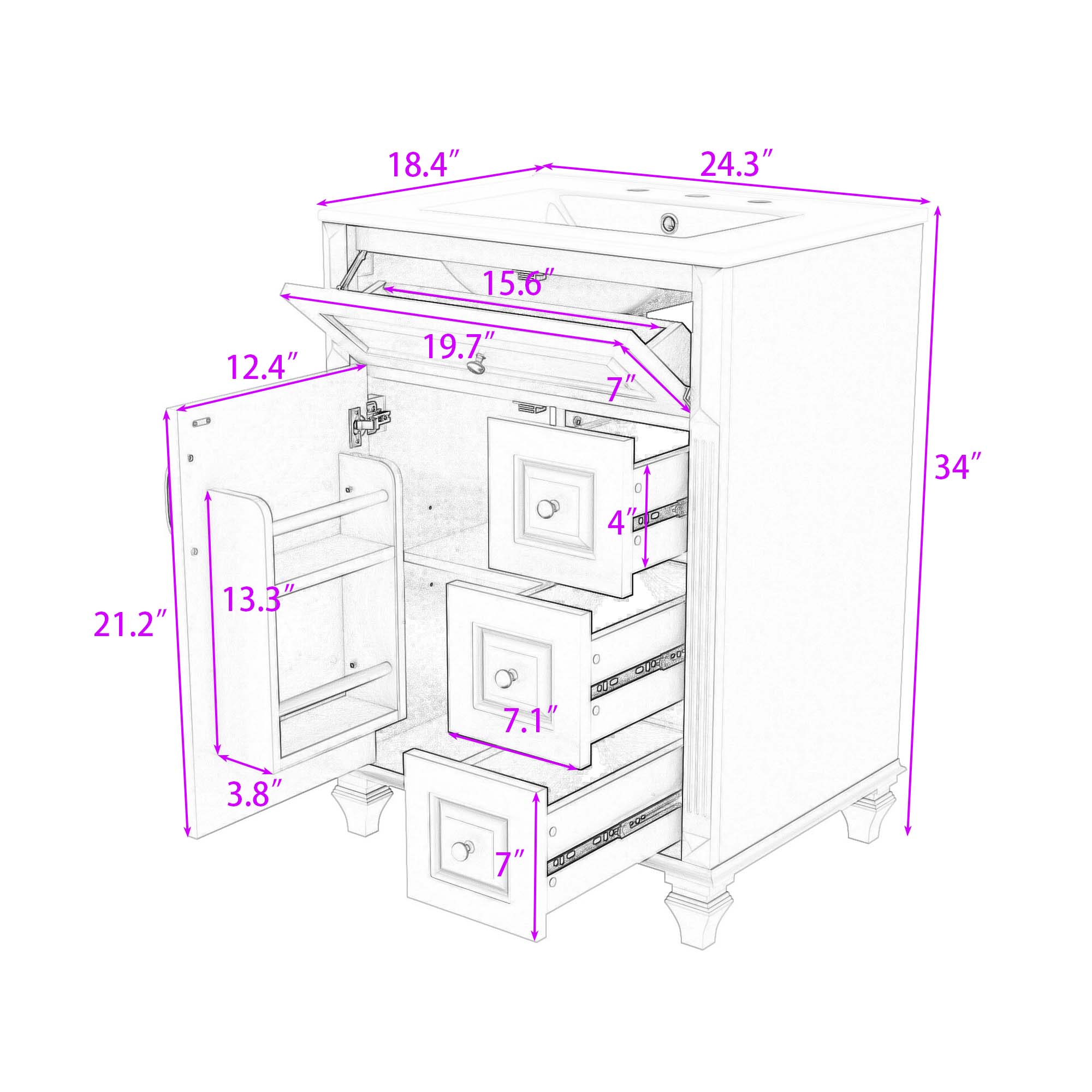 18.4″
24.3″
15.6″
19.7″
12.4″
7″
34″
4″
13.3″
21.2″
7.1″
3.8″
7″