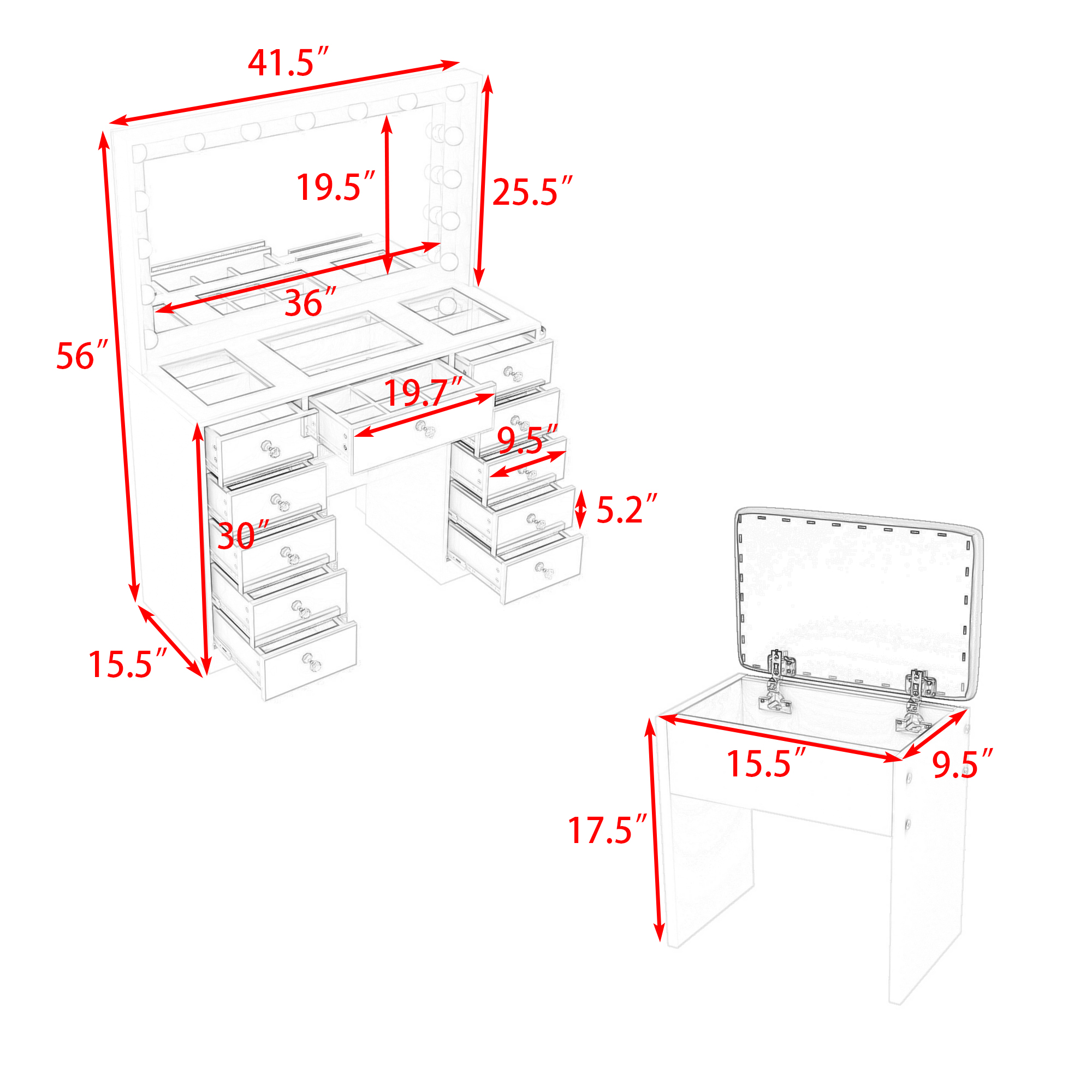 41.5″

19.5″

25.5″

36″

56″

19.7″

9.5″

5.2″

30″

15.5″

15.5″

9.5″

17.5″