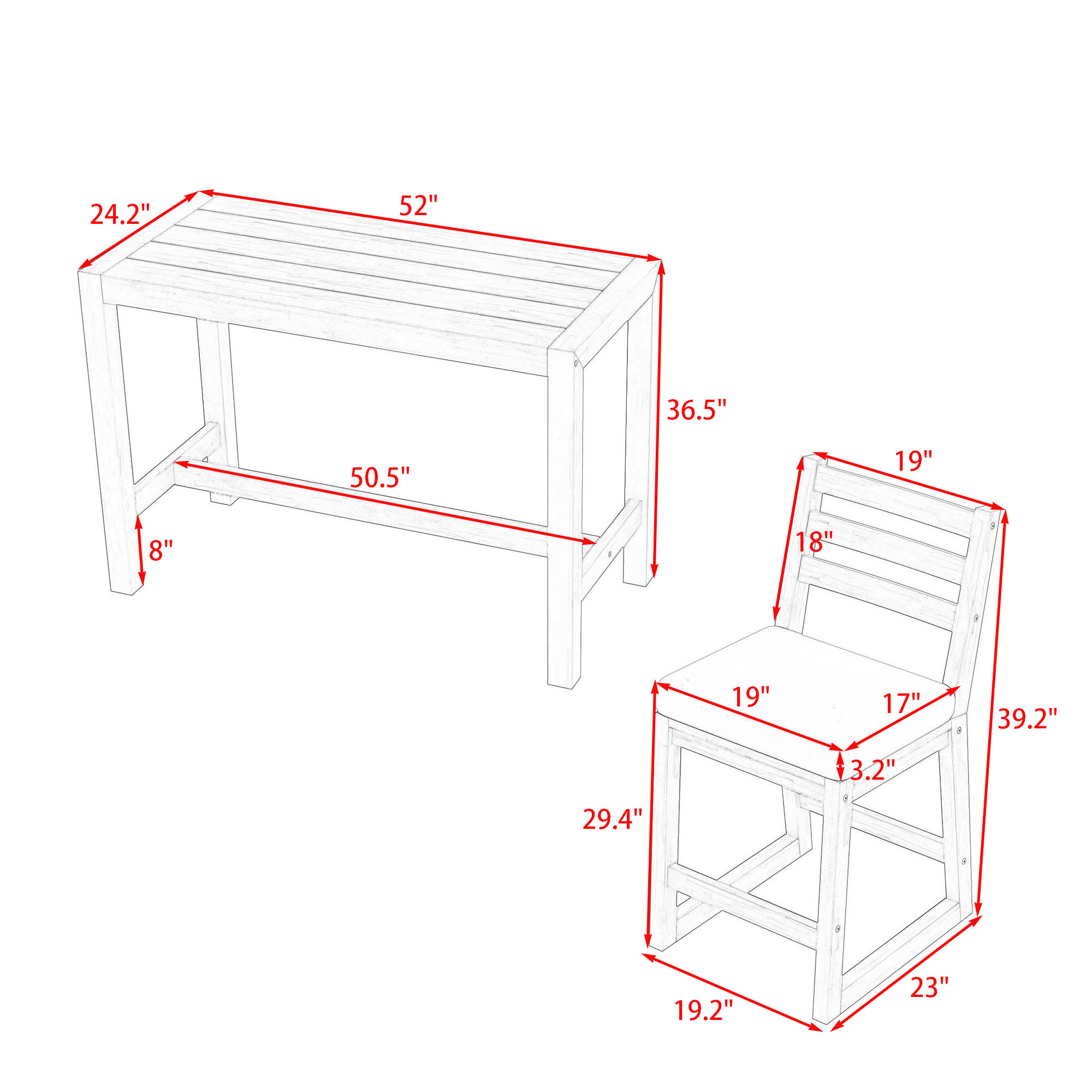 24.2"
52"
36.5"
50.5"
8"
19"
18"
19"
17"
39.2"
3.2"
29.4"
19.2"
23"