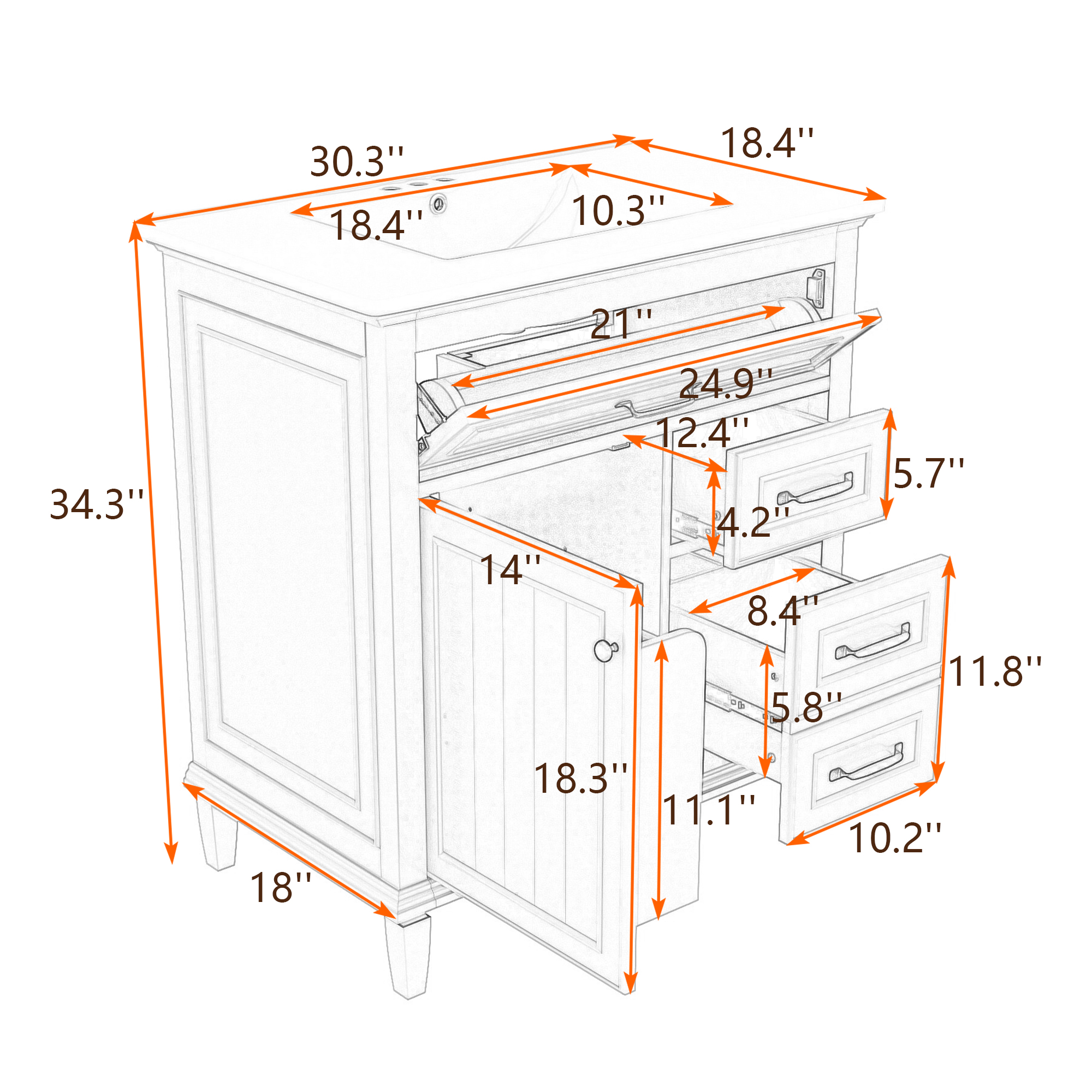 30.3''
18.4''
18.4''
10.3''
21''
24.9''
12.4''
5.7''
4.2''
34.3''
14''
8.4''
11.8''
5.8''
18.3''
11.1''
10.2''
18''