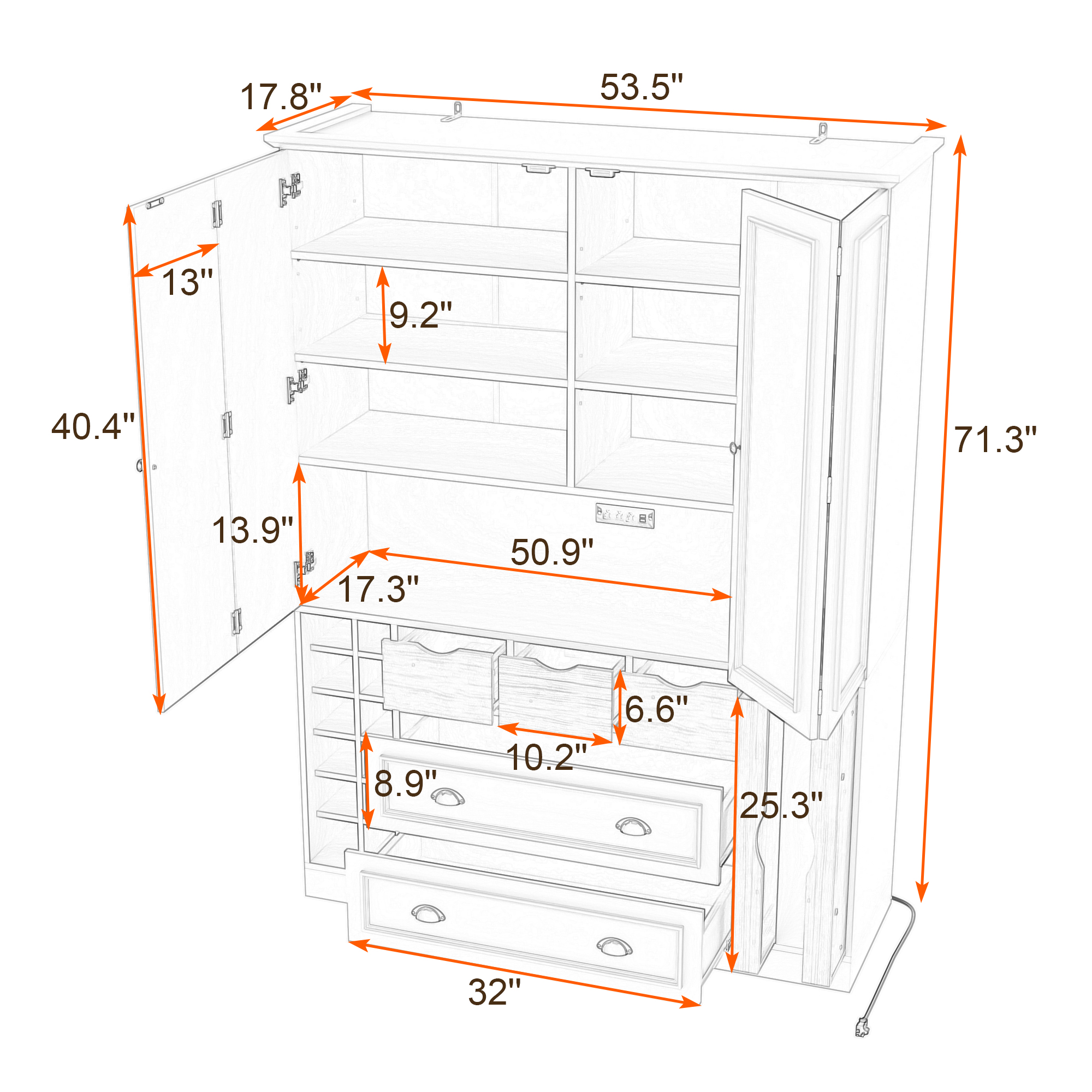 17.8"
53.5"
13"
9.2"
40.4"
71.3"
13.9"
50.9"
17.3"
6.6"
10.2"
8.9"
25.3"
32"