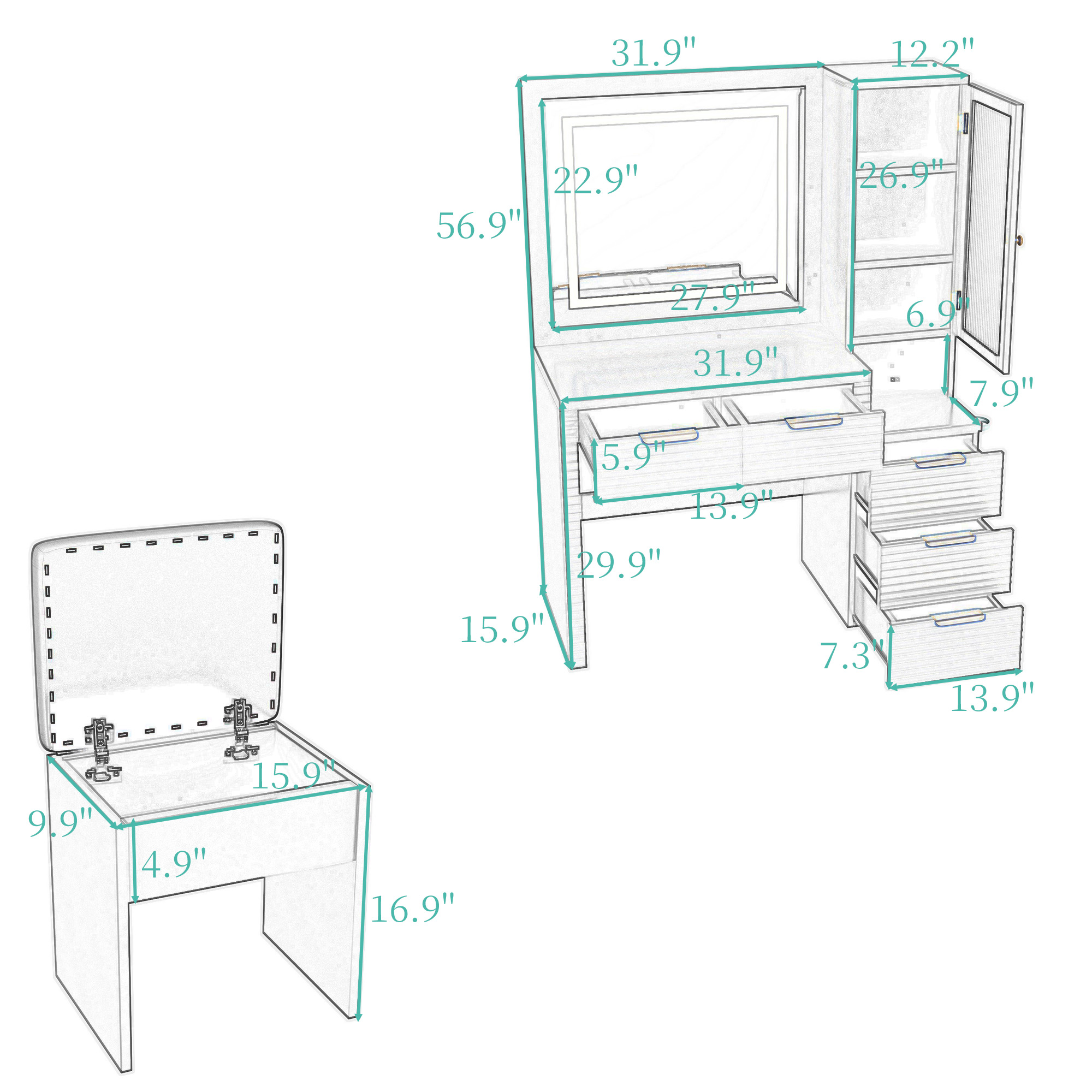 31.9"
12.2"
22.9"
26.9"
56.9"
27.9"
6.9"
31.9"
7.9"
5.9"
13.9"
29.9"
15.9"
7.3"
13.9"
15.9"
9.9"
4.9"
16.9"