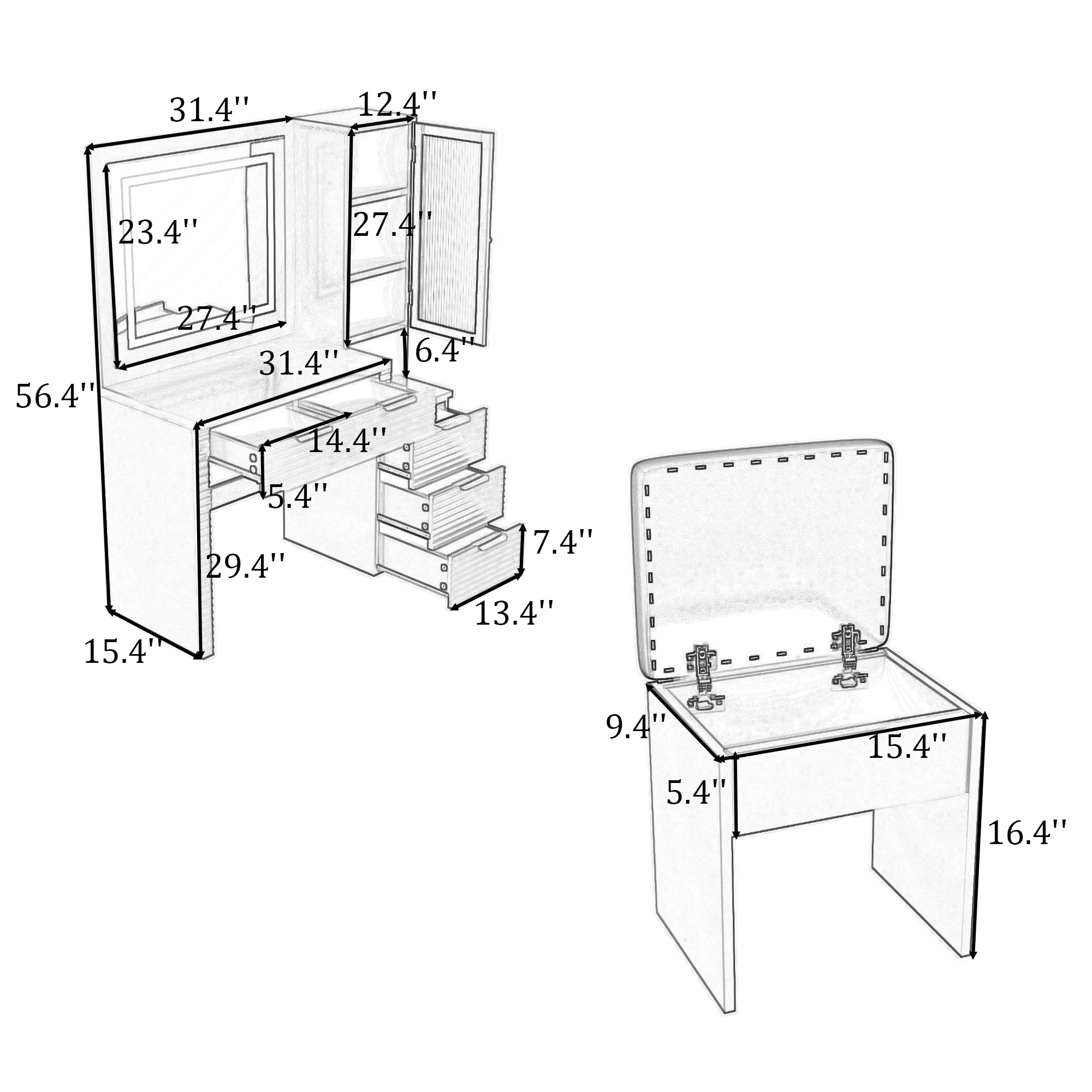 31.4''
12.4''
23.4''
27.4''
27.4''
6.4''
31.4''
56.4''
14.4''
5.4''
7.4''
29.4''
13.4''
15.4''
9.4''
15.4''
5.4''
16.4''