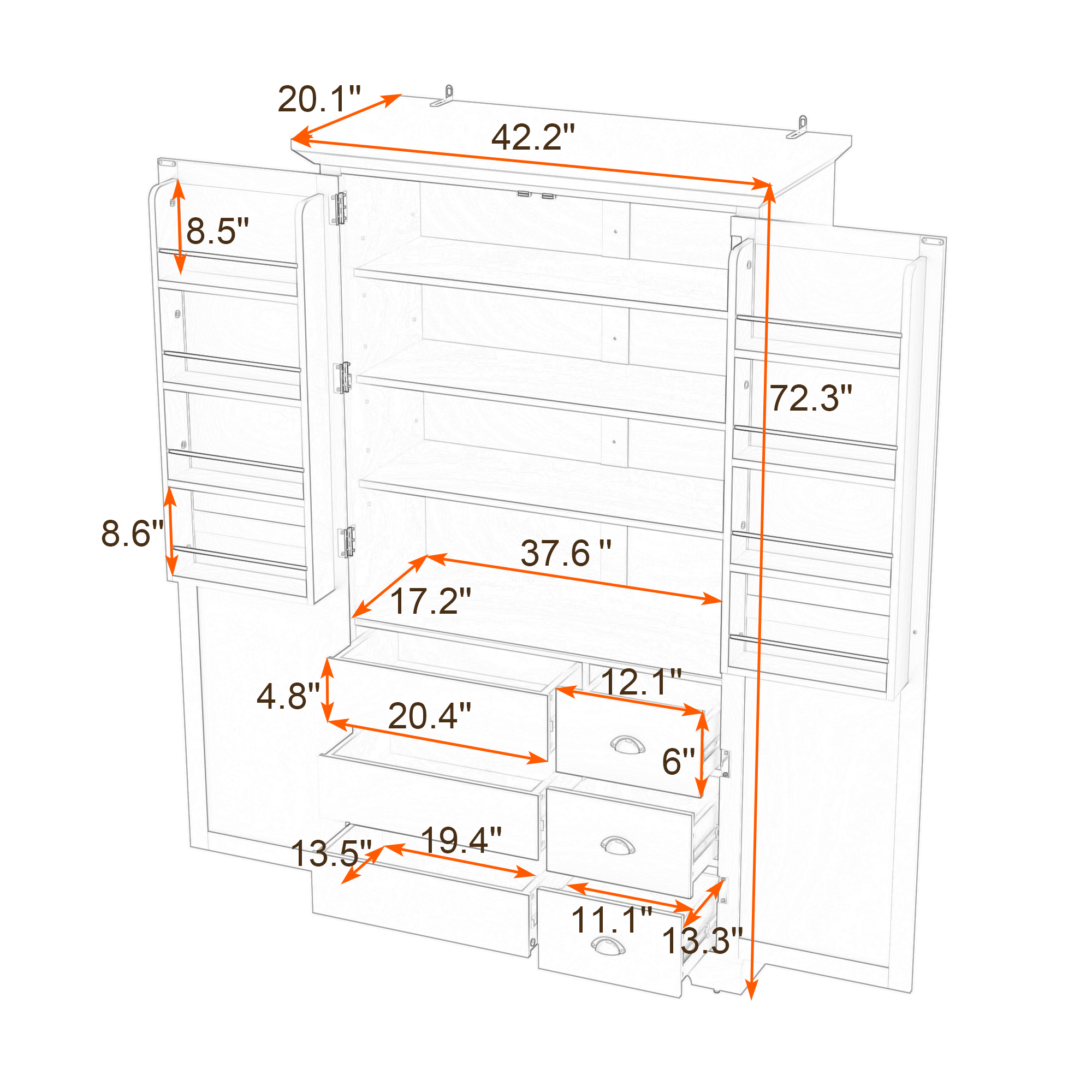 20.1"
42.2"
8.5"
72.3"
8.6"
37.6 "
17.2"
12.1"
4.8"
20.4"
6"
19.4"
13.5"
11.1"
13.3"