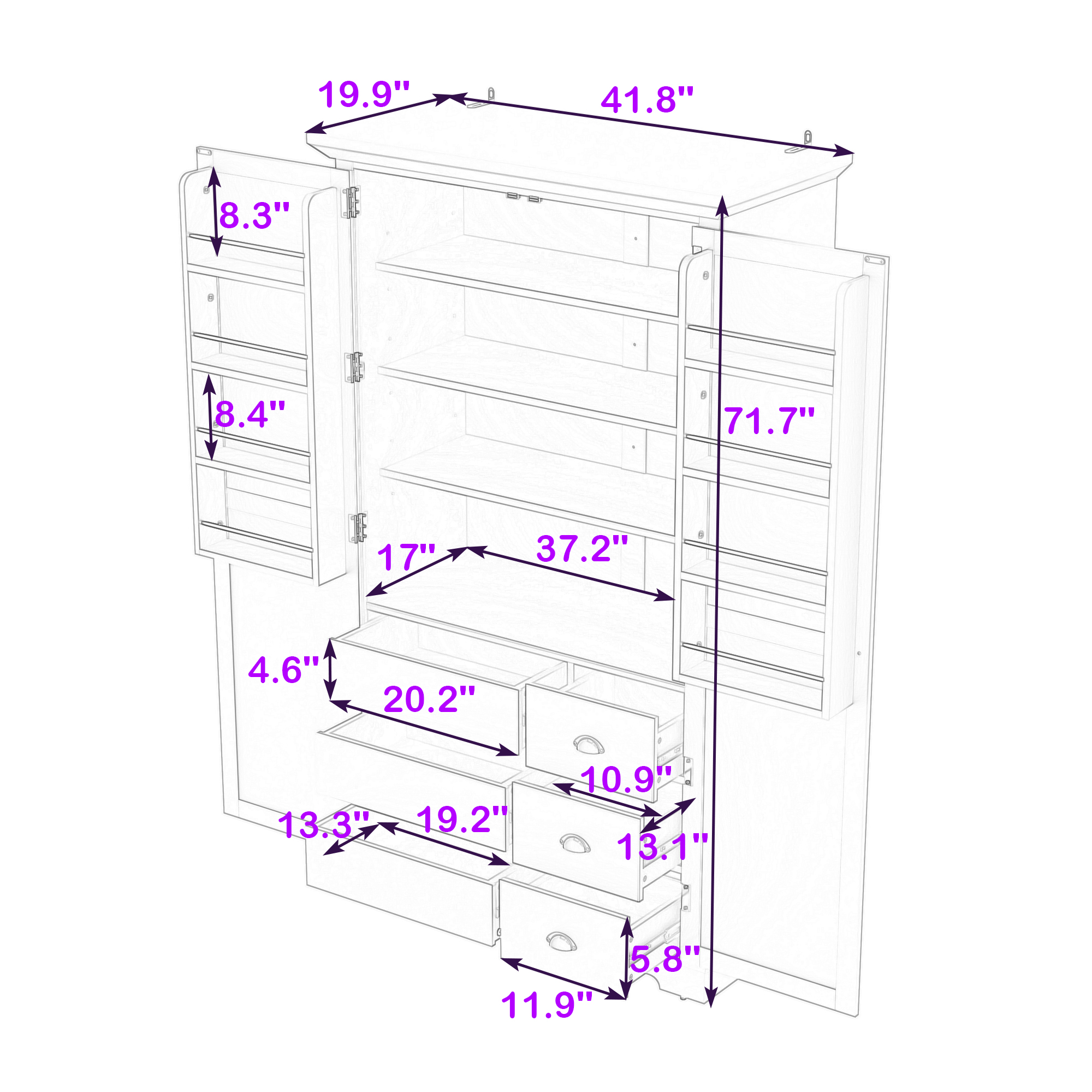 19.9"
41.8"
8.3"
8.4"
71.7"
17"
37.2"
4.6"
20.2"
10.9"
13.3"
19.2"
13.1"
5.8"
11.9"