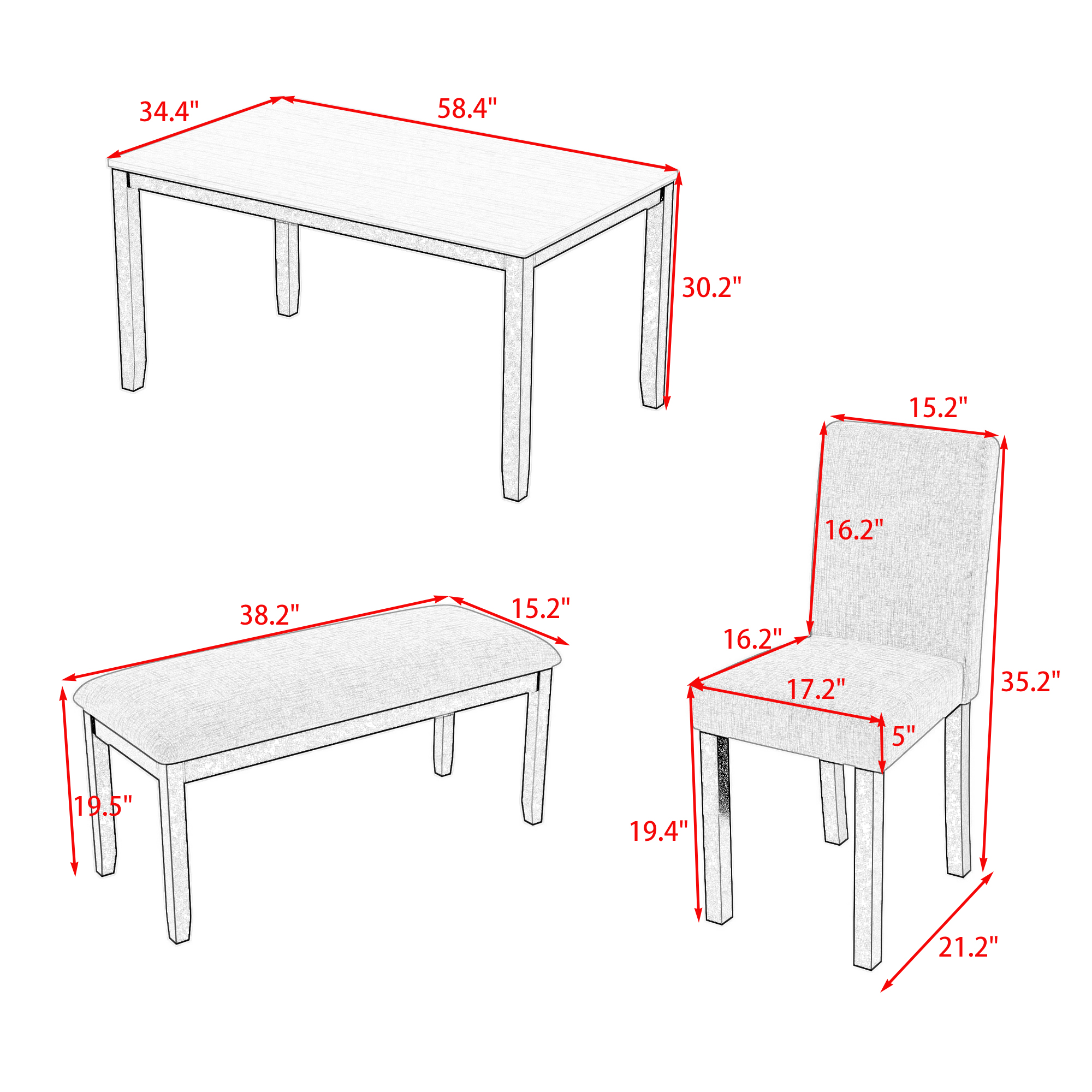 34.4"
58.4"
30.2"
15.2"
16.2"
38.2"
15.2"
16.2"
17.2"
35.2"
5"
19.5"
19.4"
21.2"