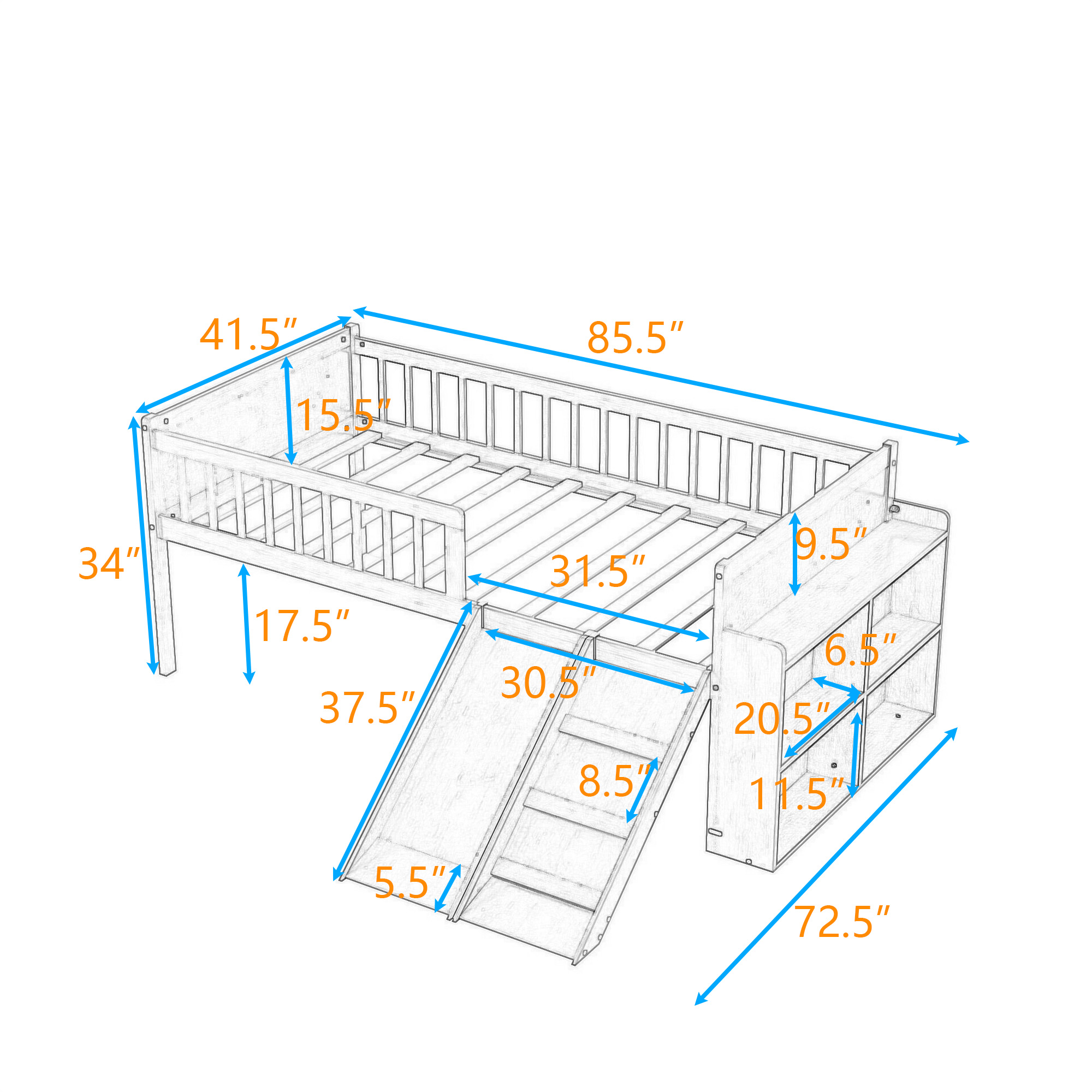 41.5″
85.5″
15.5″
34″
9.5″
31.5″
17.5″
6.5″
30.5″
37.5″
20.5″
8.5″
11.5″
5.5″
72.5″