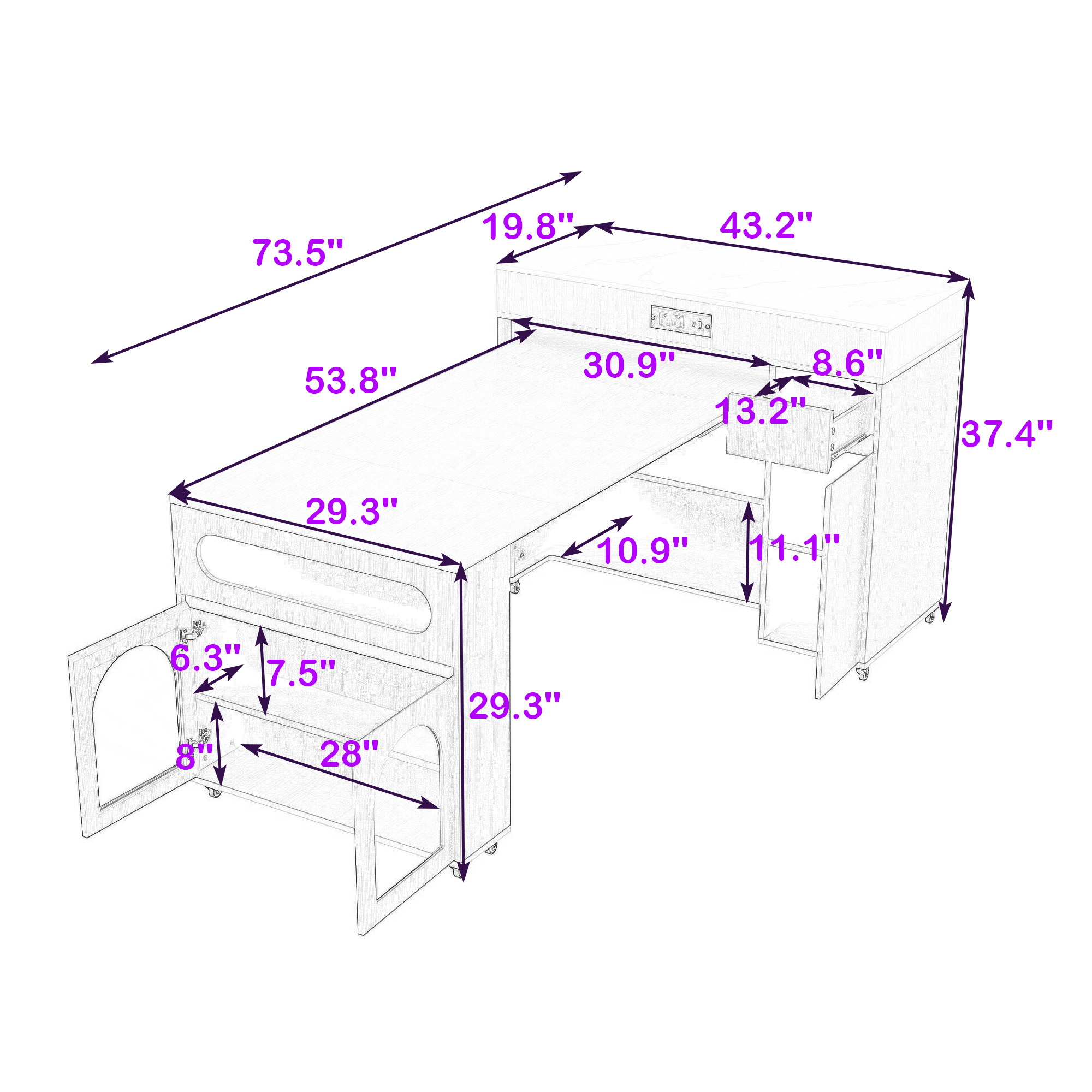 73.5''
19.8''
43.2''
53.8''
30.9''
8.6''
13.2''
37.4''
29.3''
10.9''
11.1''
6.3''
7.5''
29.3''
8''
28''